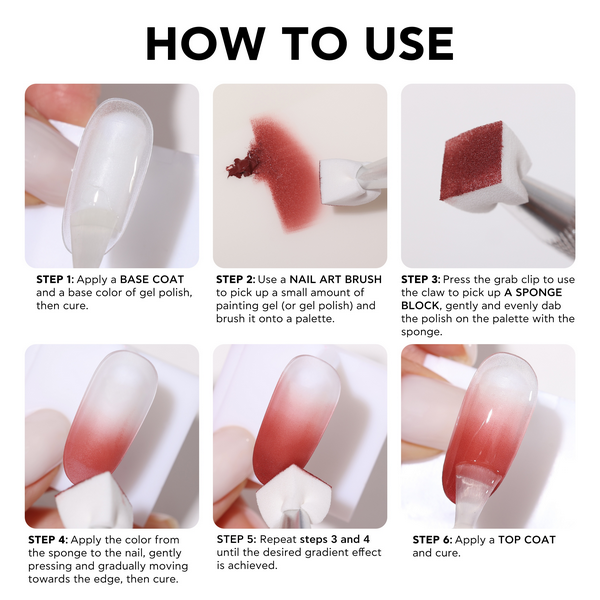 HOW TO USE

STEP 1: Apply a BASE COAT and a base color of gel polish, then cure.

STEP 2: Use a NAIL ART BRUSH to pick up a small amount of painting gel (or gel polish) and brush it onto a palette.

STEP 3: Press the grab clip to use the claw to pick up A SPONGE BLOCK, gently and evenly dab the polish on the palette with the sponge.

STEP 4: Apply the color from the sponge to the nail, gently pressing and gradually moving towards the edge, then cure.

STEP 5: Repeat steps 3 and 4 until the desired gradient effect is achieved.

STEP 6: Apply a TOP COAT and cure.