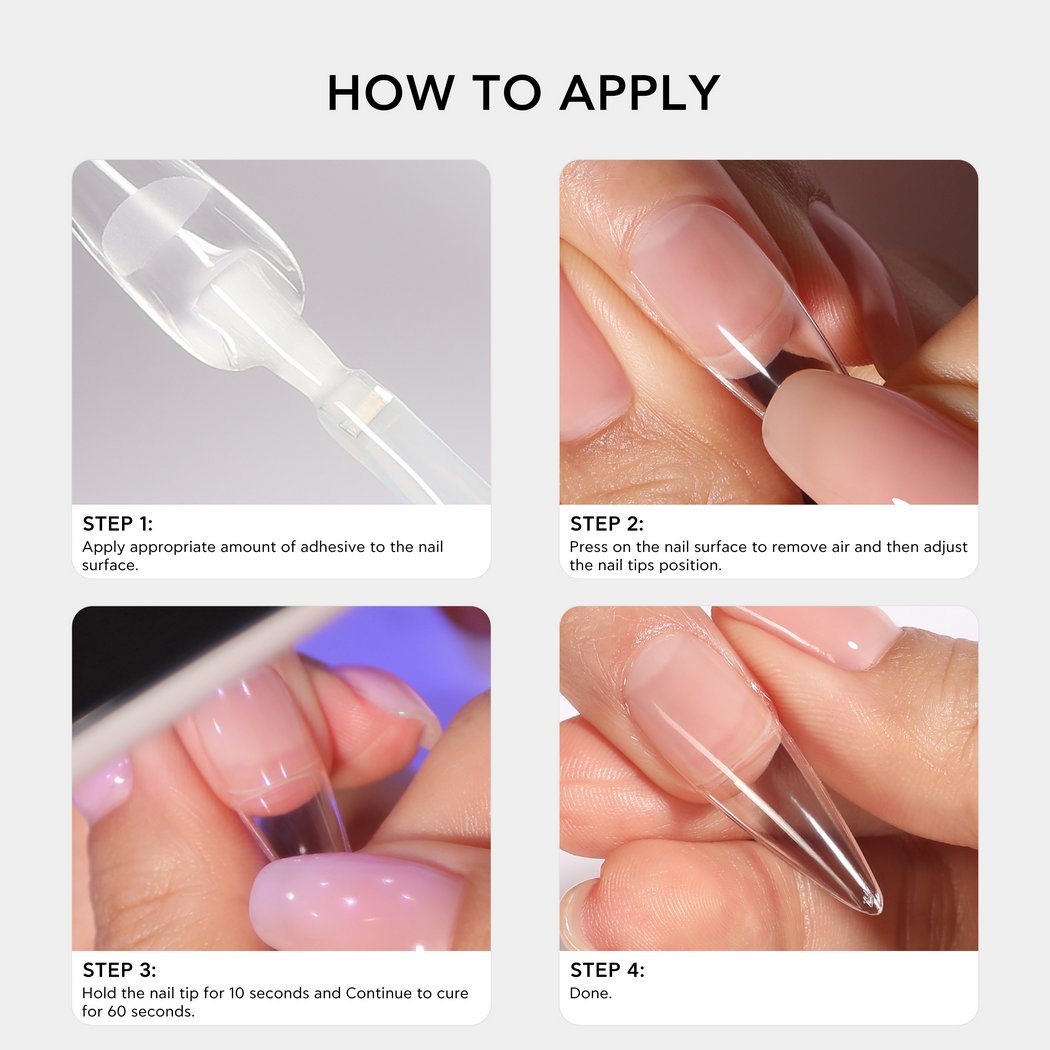 HOW TO APPLY

STEP 1:
Apply appropriate amount of adhesive to the nail surface.

STEP 2:
Press on the nail surface to remove air and then adjust the nail tips position.

STEP 3:
Hold the nail tip for 10 seconds and Continue to cure for 60 seconds.

STEP 4:
Done.